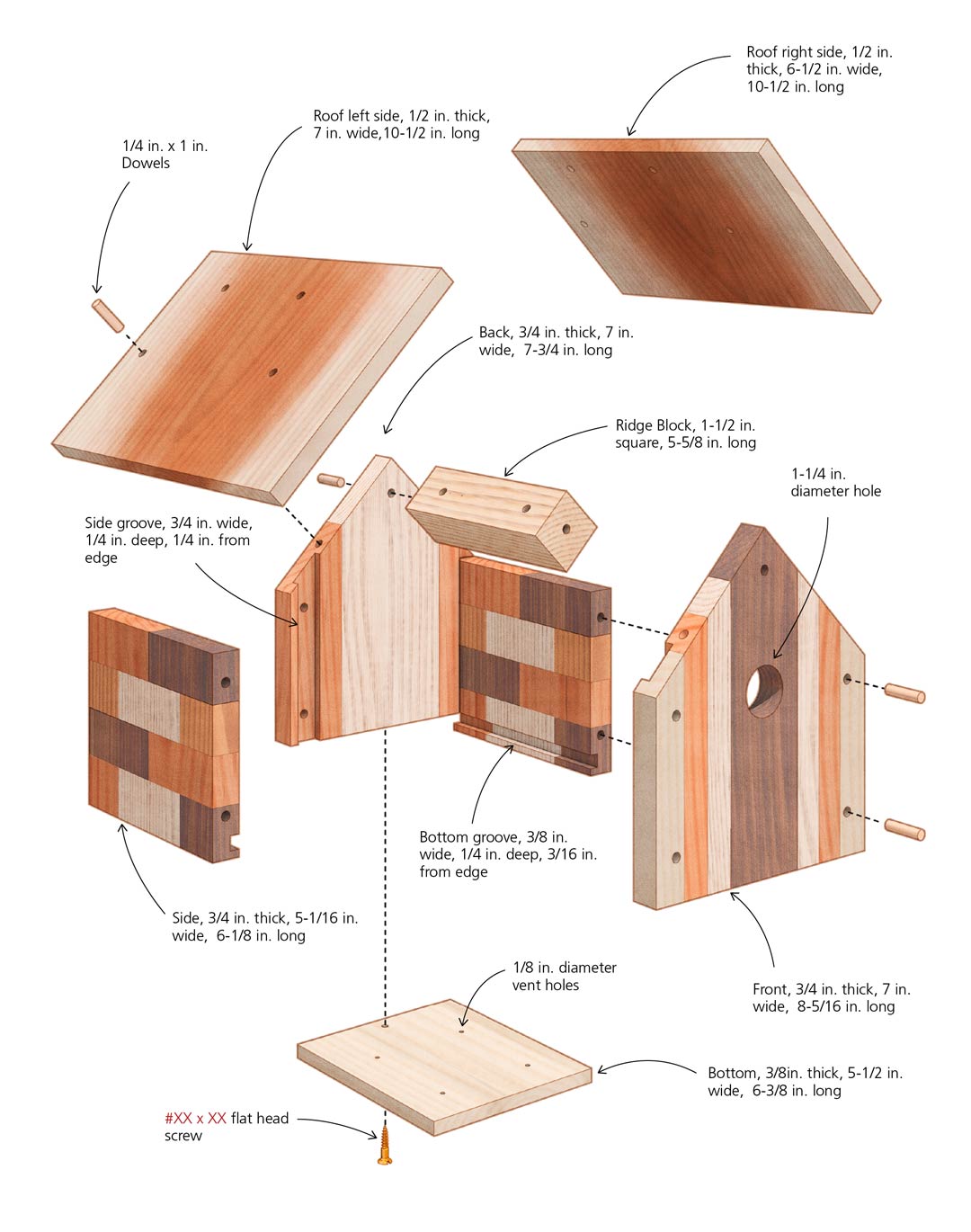 Roof right side, 1/2 in. thick, 6-1/2 in. wide, 10-1/2 in. long

Roof left side, 1/2 in. thick, 7 in. wide,10-1/2 in. long

1/4 in. x 1 in. Dowels

Back, 3/4 in. thick, 7 in. wide, 7-3/4 in. long

Ridge Block, 1-1/2 in. square, 5-5/8 in. long

1-1/4 in. diameter hole

Side groove, 3/4 in. wide, 1/4 in. deep, 1/4 in. from edge

Bottom groove, 3/8 in. wide, 1/4 in. deep, 3/16 in. from edge

Side, 3/4 in. thick, 5-1/16 in. wide, 6-1/8 in. long

1/8 in. diameter vent holes

Front, 3/4 in. thick, 7 in. wide, 8-5/16 in. long

Bottom, 3/8in. thick, 5-1/2 in. wide, 6-3/8 in. long

#XX x XX flat head screw